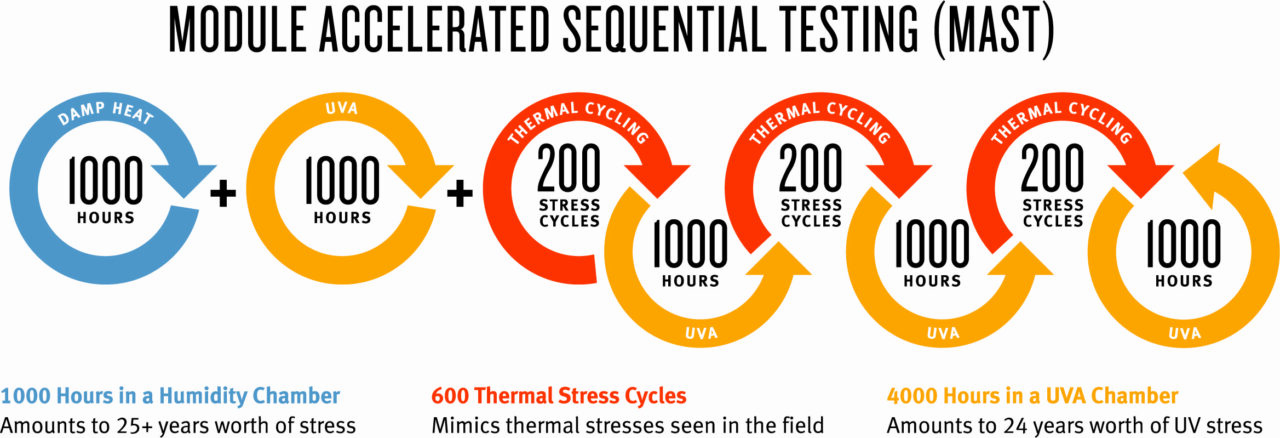 MODULE ACCELERATED SEQUENTIAL TESTING (MAST)

DAMP HEAT
1000
HOURS

+

UVA
1000
HOURS

+

THERMAL CYCLING
200
STRESS CYCLES

1000
HOURS
UVA

THERMAL CYCLING
200
STRESS CYCLES

1000
HOURS
UVA

THERMAL CYCLING
200
STRESS CYCLES

1000
HOURS
UVA

1000 Hours in a Humidity Chamber
Amounts to 25+ years worth of stress

600 Thermal Stress Cycles
Mimics thermal stresses seen in the field

4000 Hours in a UVA Chamber
Amounts to 24 years worth of UV stress